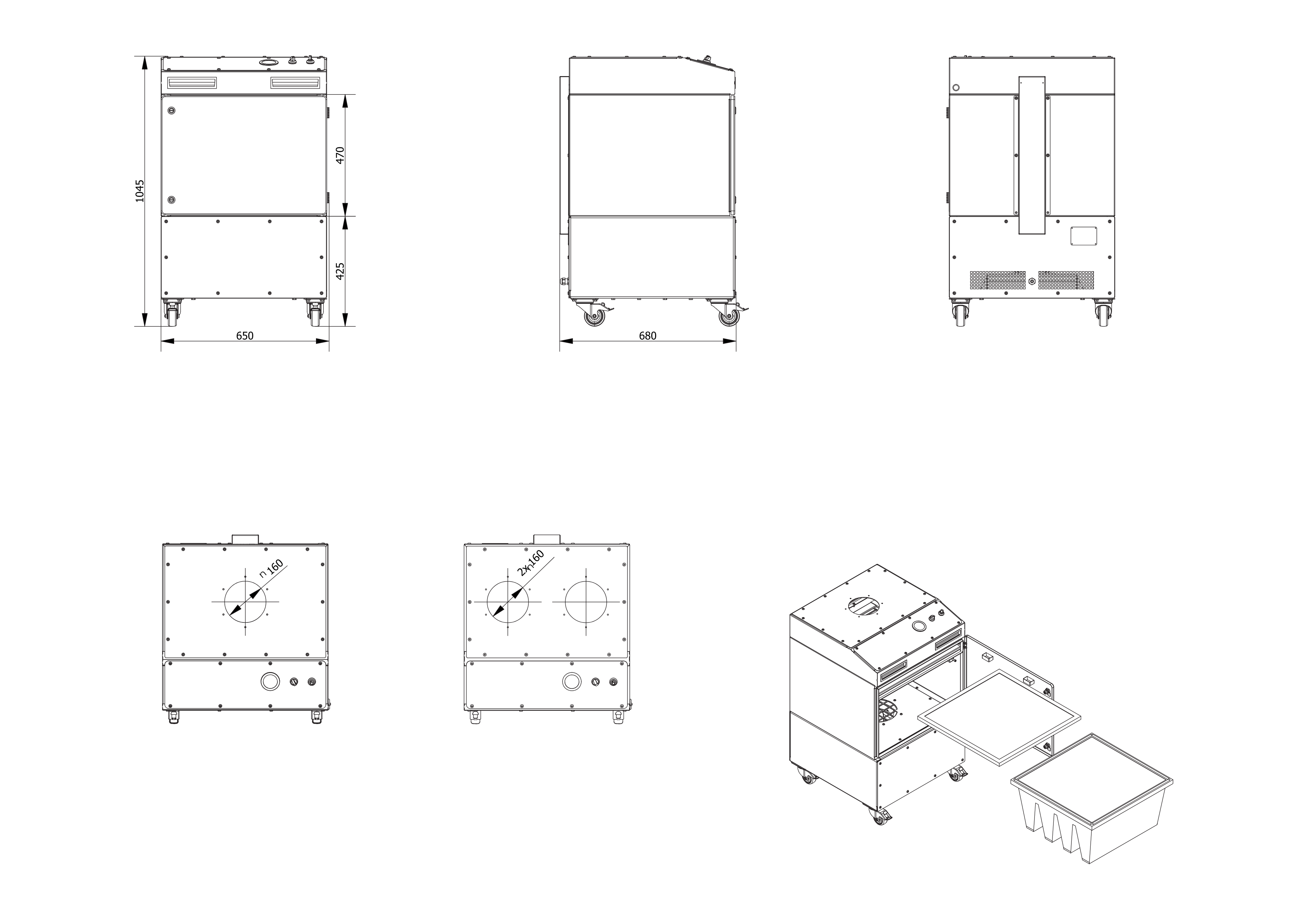 1045
470
425
650
680
n 160
2xn160