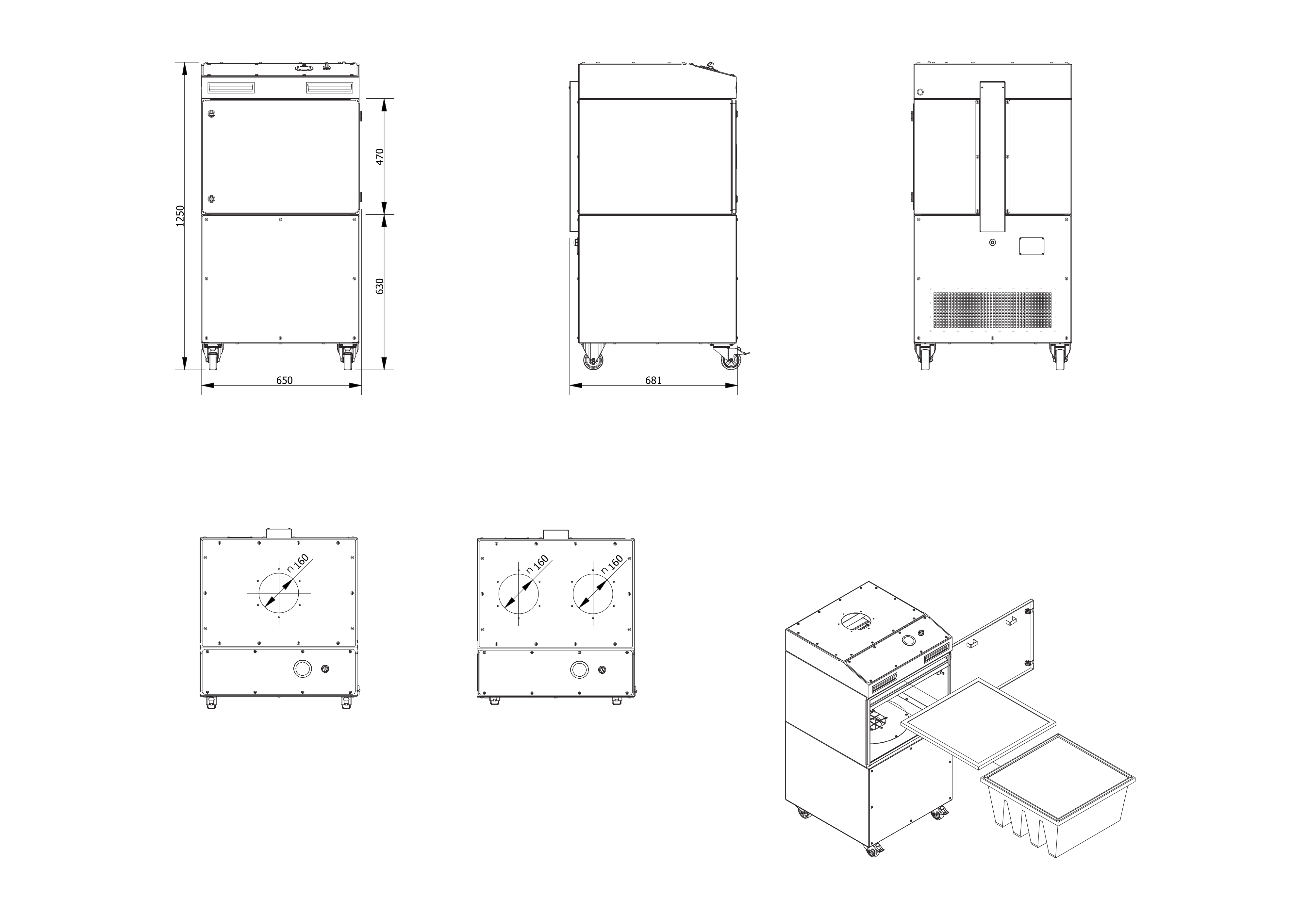 1250

470

630

650

681

n 160

n 160

n 160