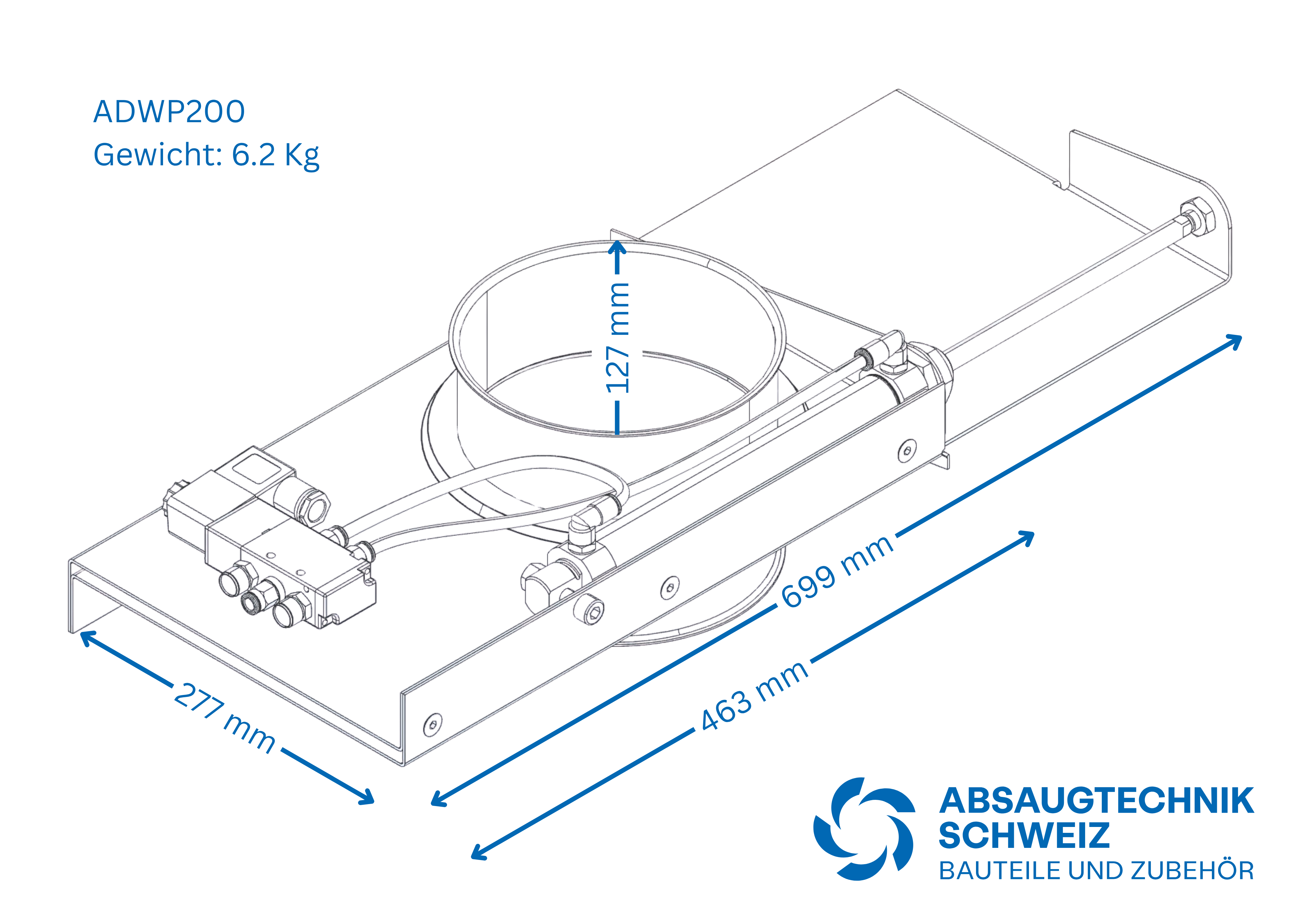 ADWP200
Gewicht: 6.2 Kg

127 mm

699 mm

463 mm

277 mm

ABSAUGTECHNIK
SCHWEIZ
BAUTEILE UND ZUBEHÖR