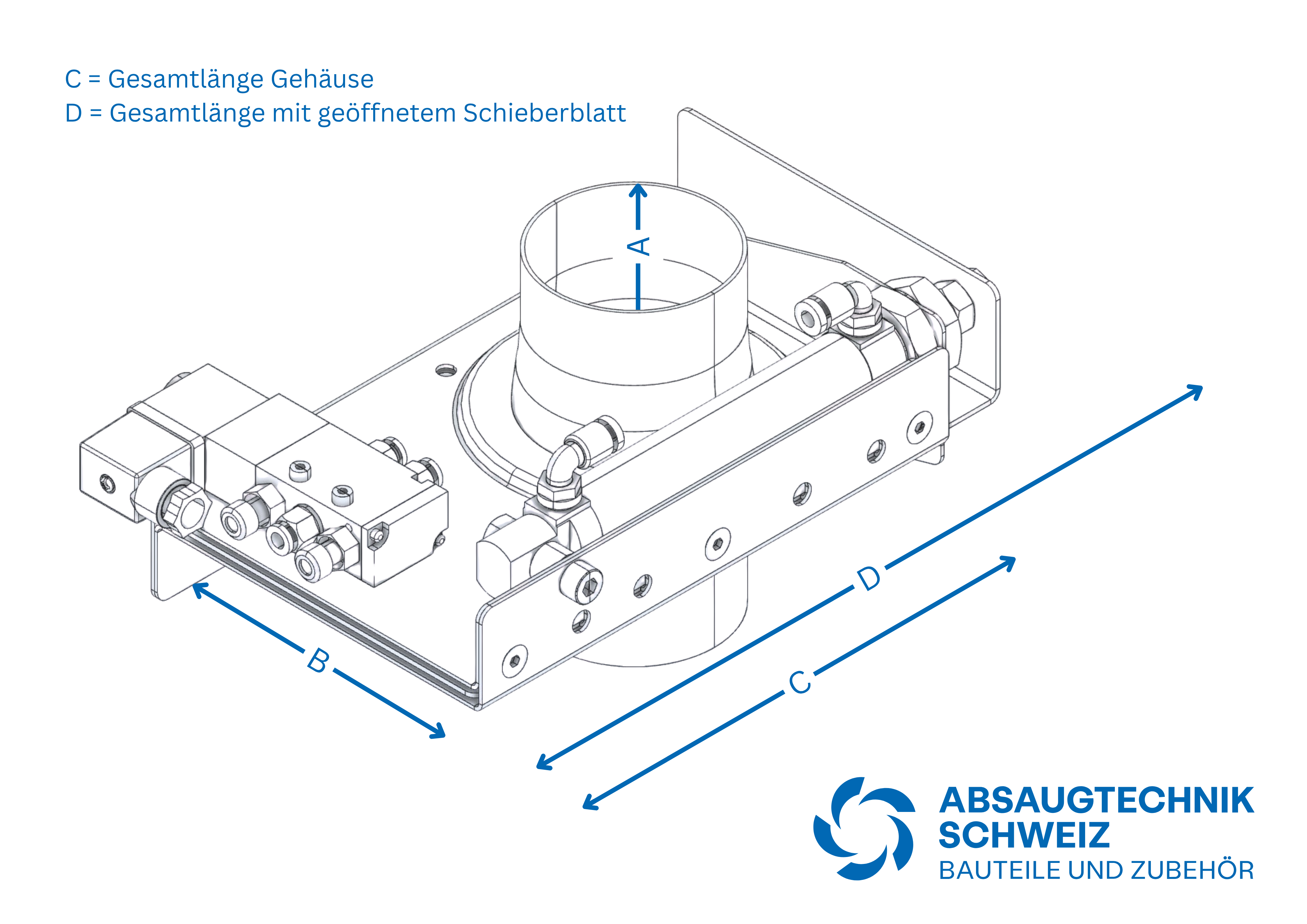 C = Gesamtlänge Gehäuse
D = Gesamtlänge mit geöffnetem Schieberblatt

A

B

D

C

ABSAUGTECHNIK SCHWEIZ
BAUTEILE UND ZUBEHÖR