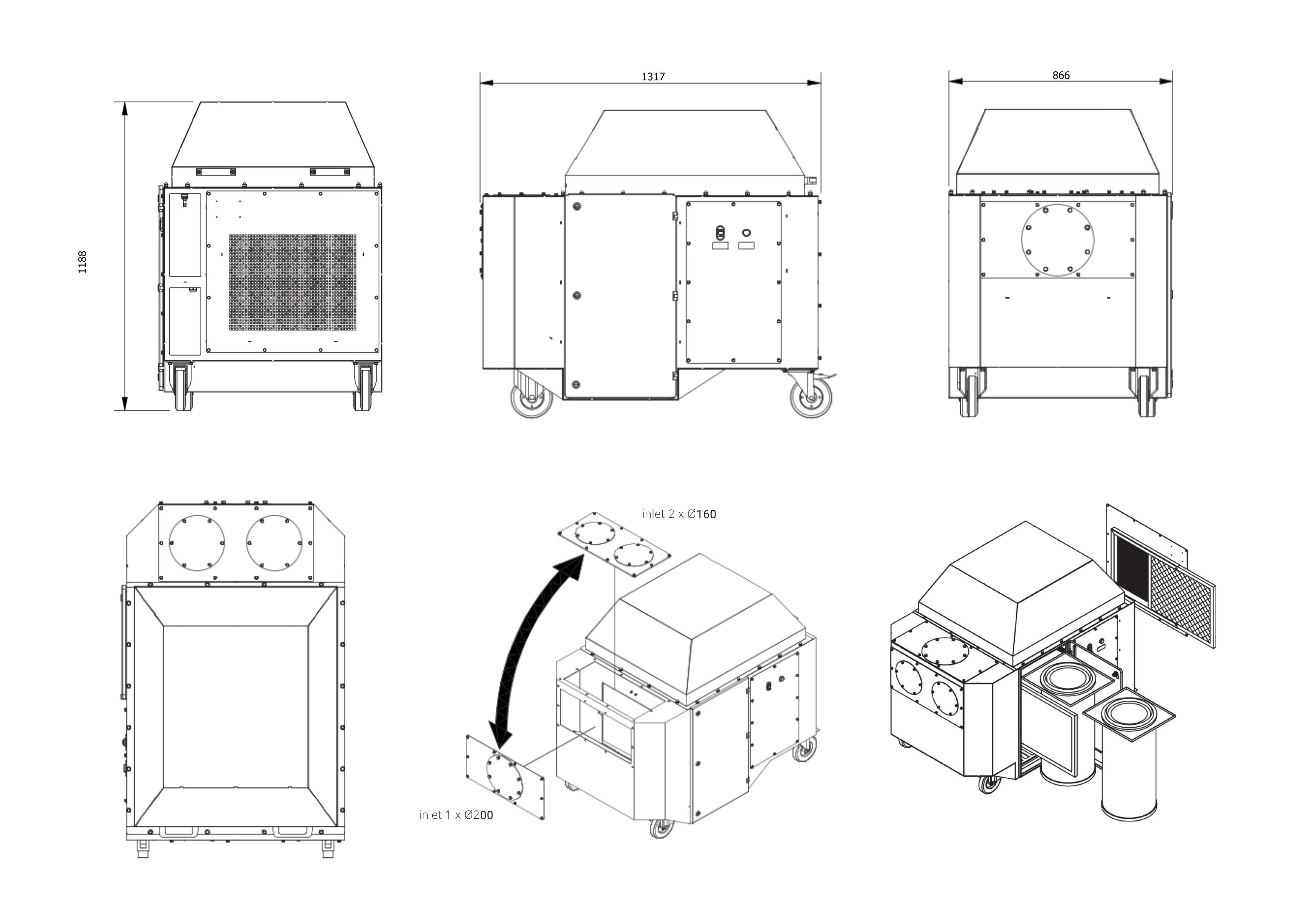 1188

1317

866

inlet 2 x Ø160

inlet 1 x Ø200