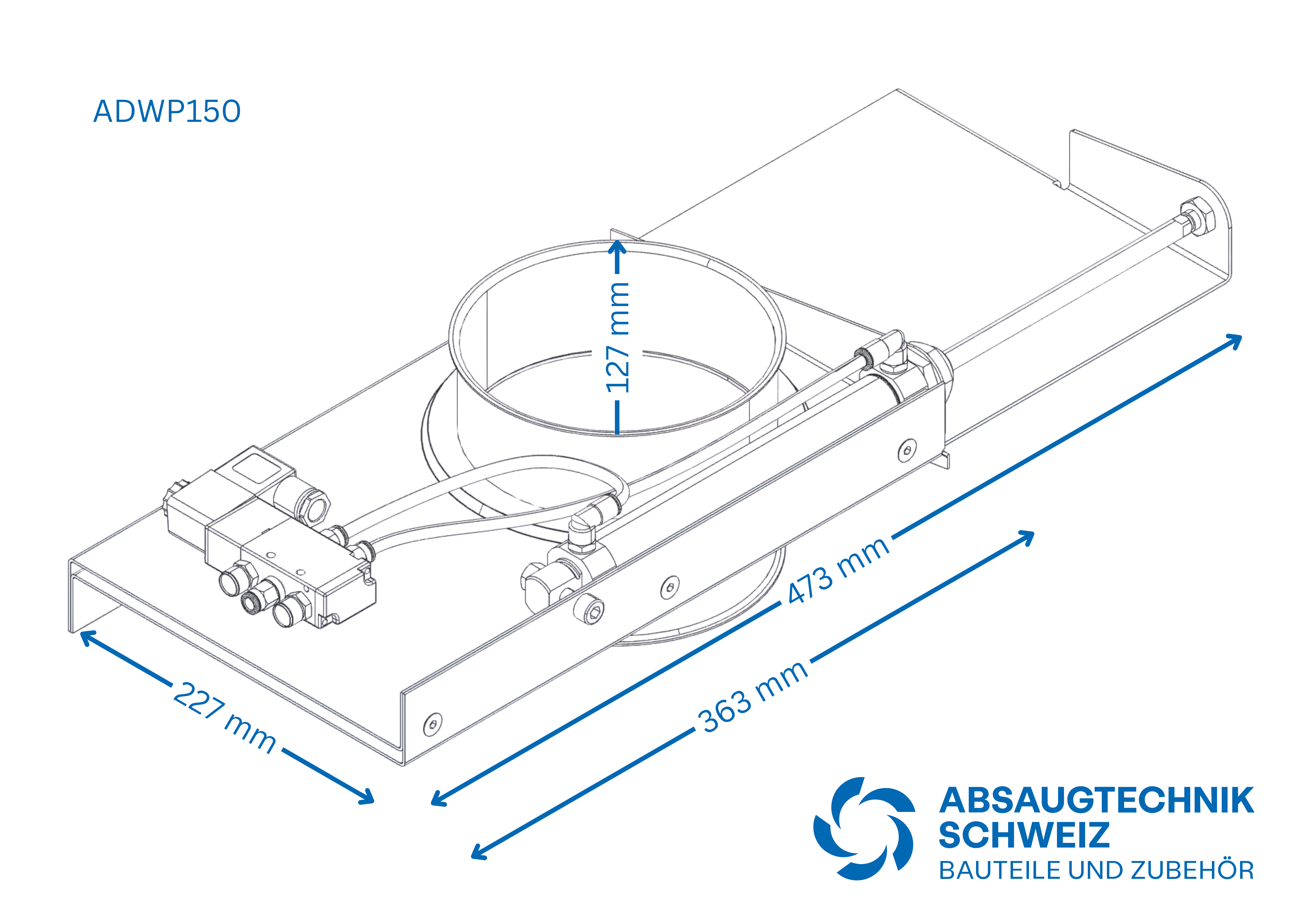 ADWP150

127 mm

473 mm

363 mm

227 mm

ABSAUGTECHNIK
SCHWEIZ
BAUTEILE UND ZUBEHÖR